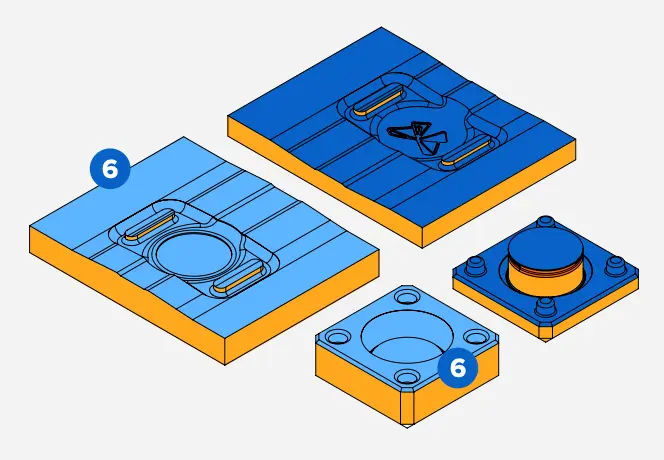 6

6