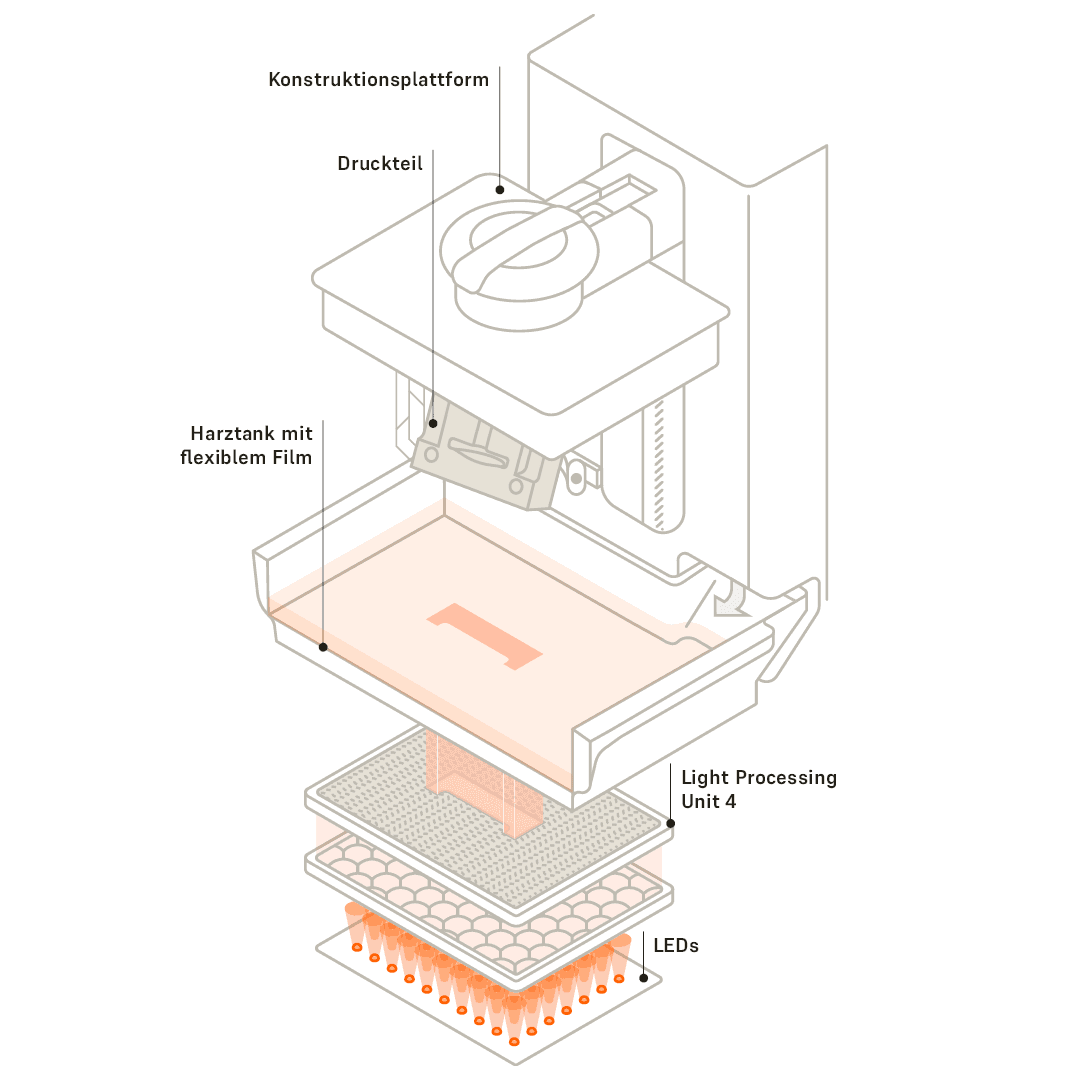 Konstruktionsplattform

Druckteil

Harztank mit flexiblem Film

Light Processing Unit 4

LEDs