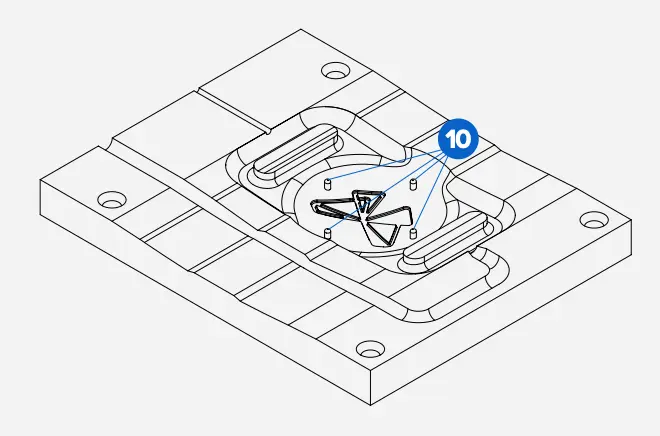 10