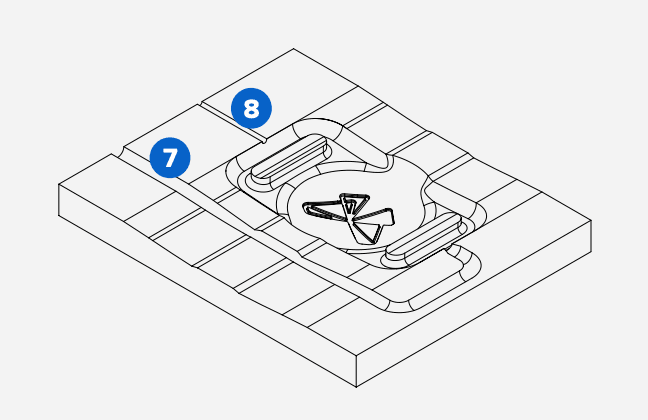 8
7