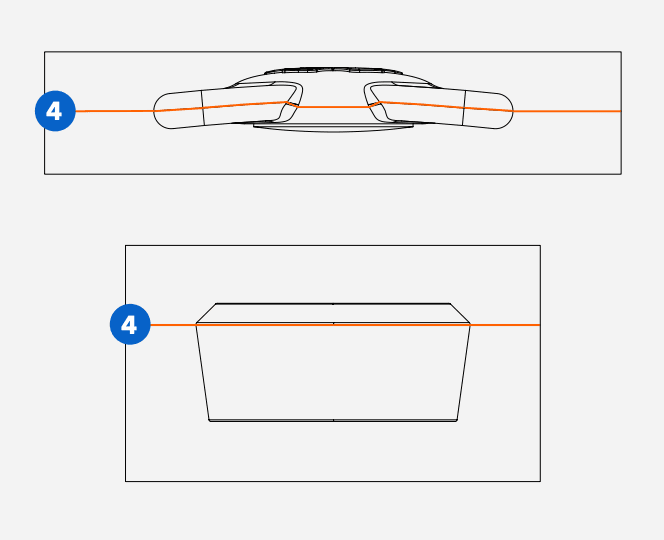 4

4