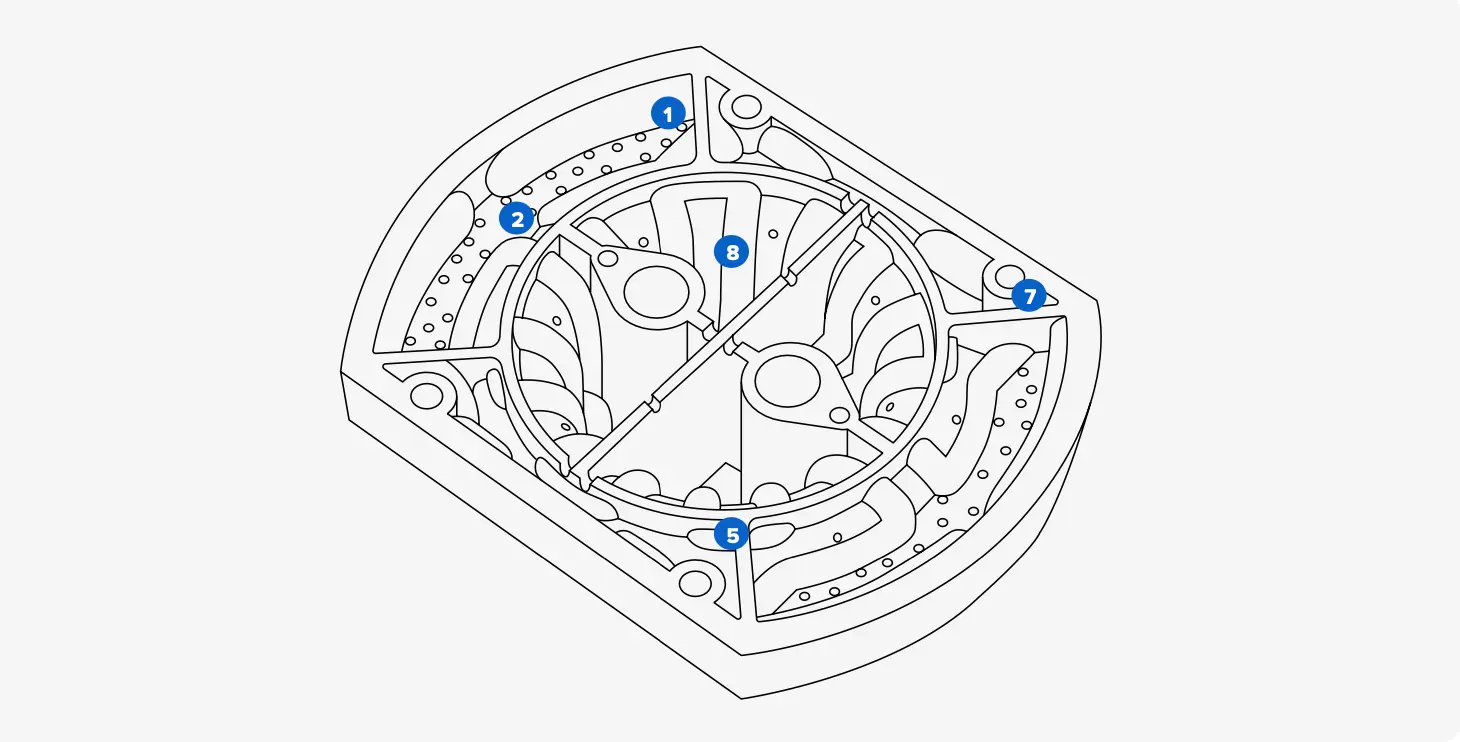 1
2
8
7
5