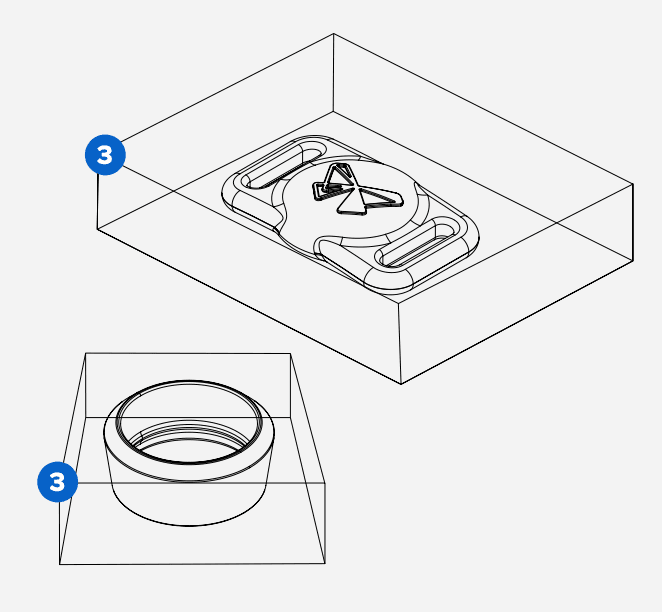 3

3