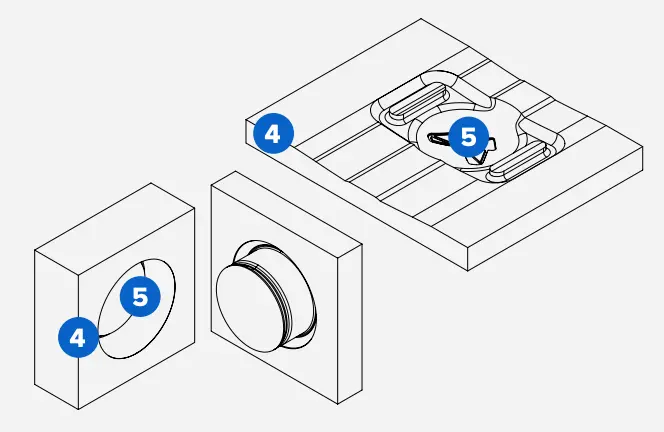 4
5
5
4