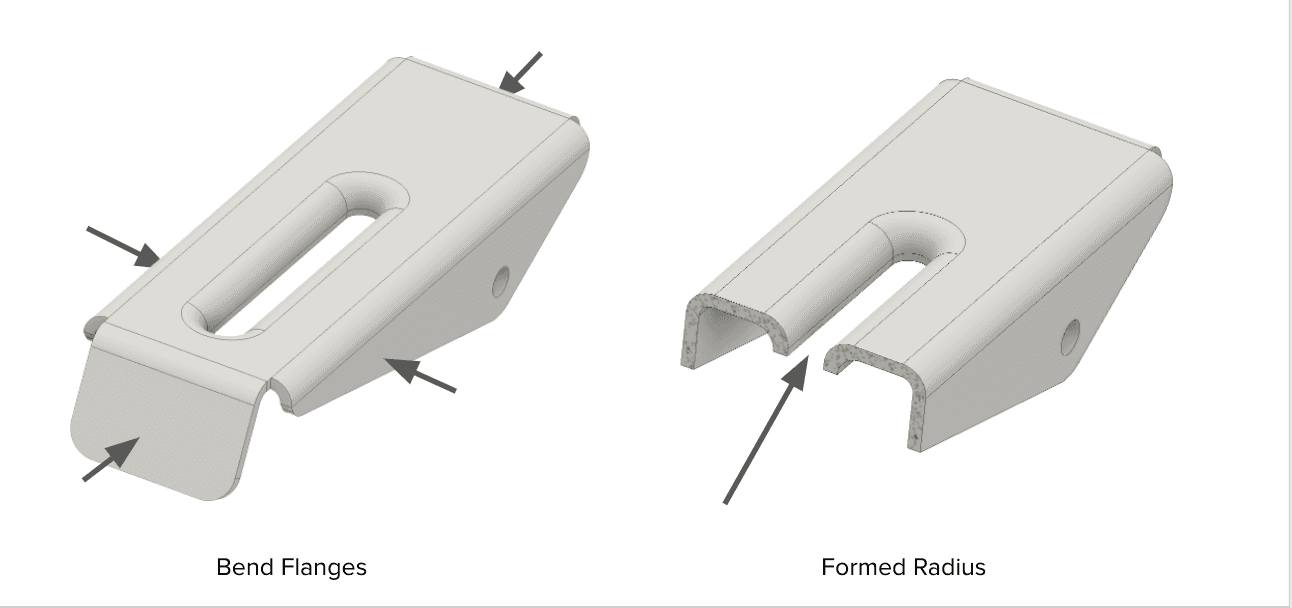 Bend Flanges

Formed Radius