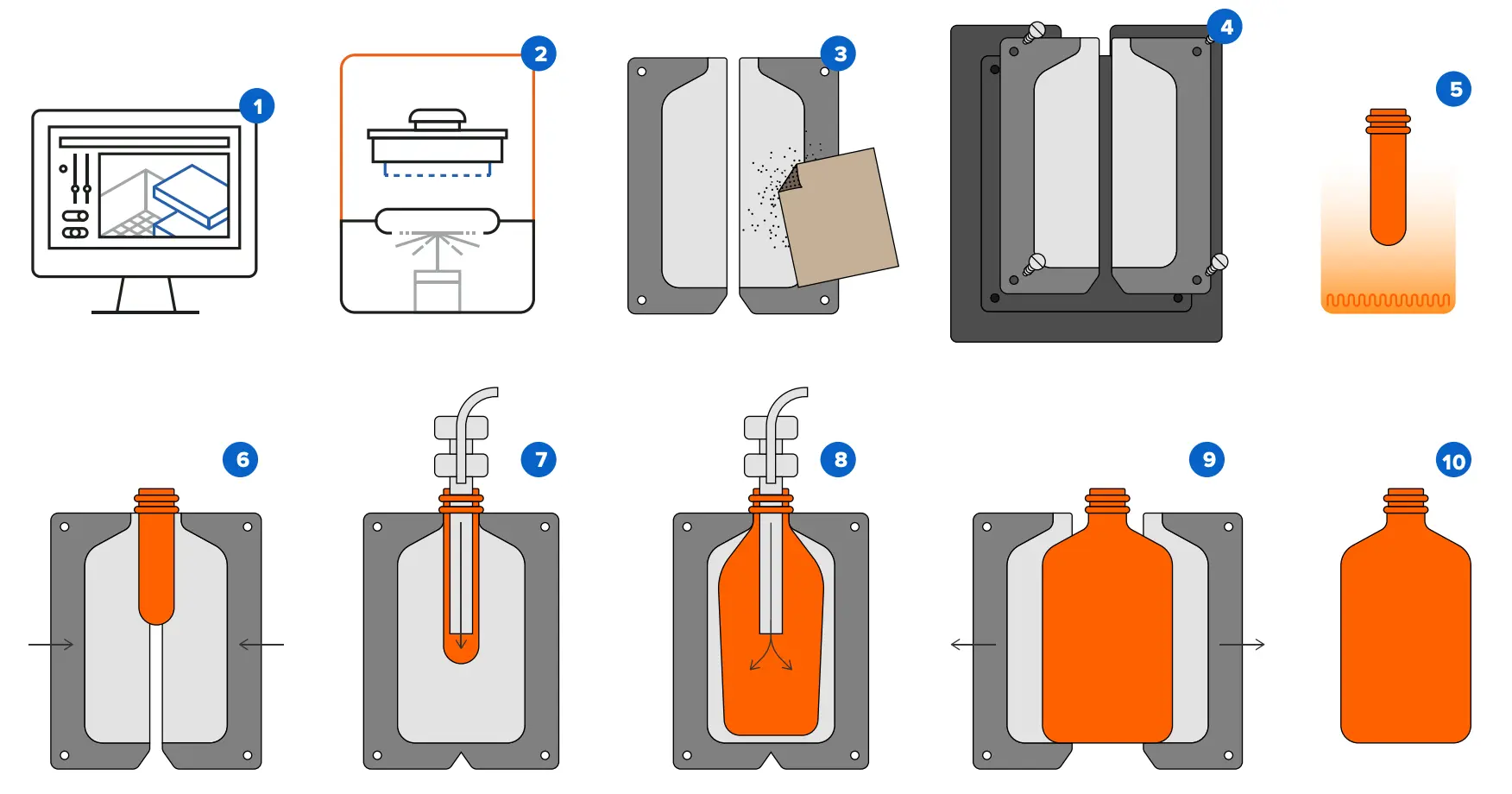 1

2

3

4

5

6

7

8

9

10