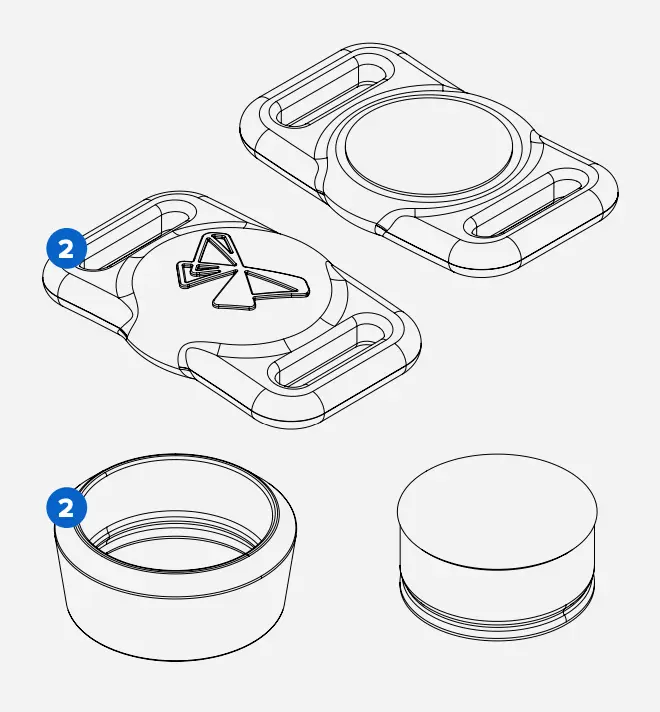 2

2