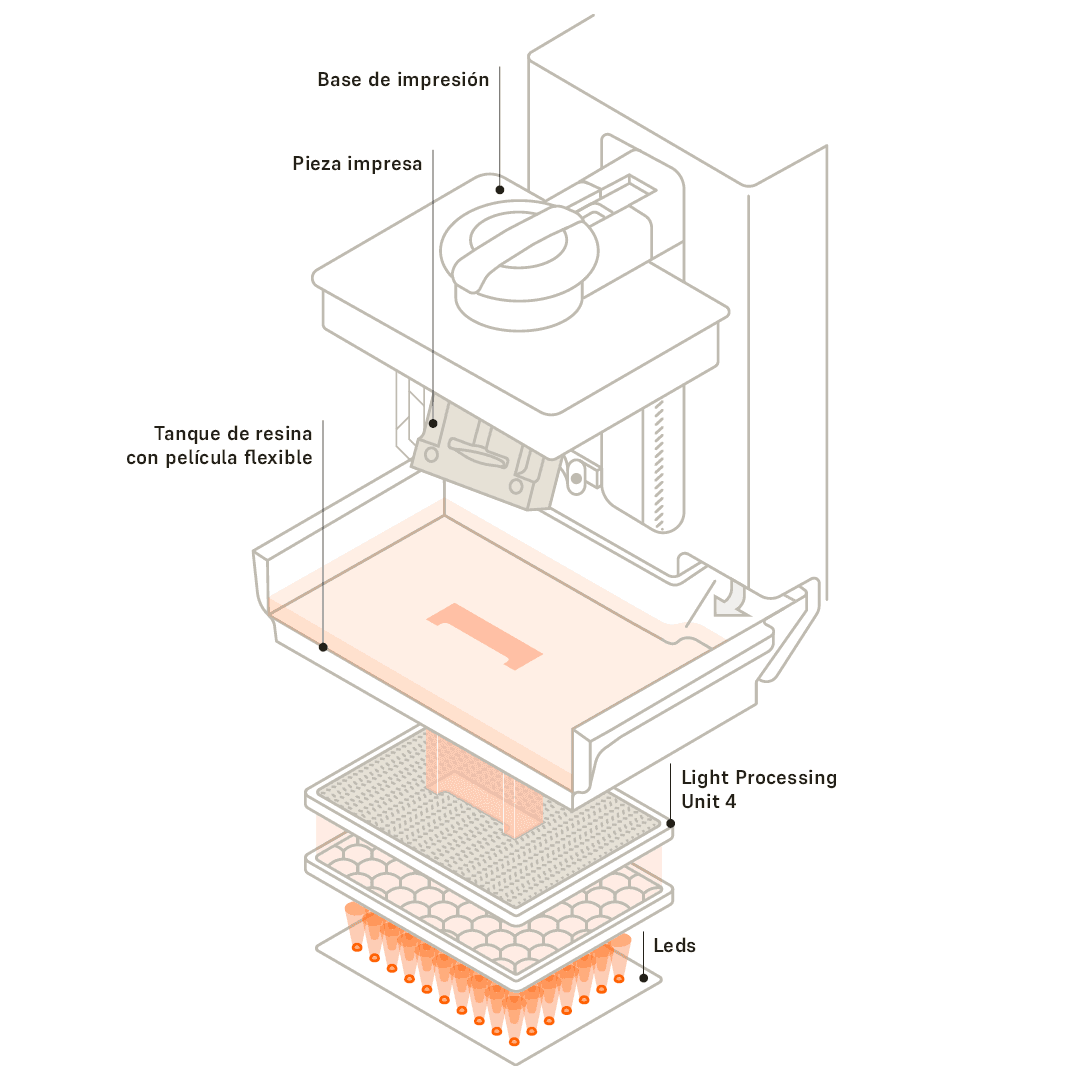 Base de impresión

Pieza impresa

Tanque de resina
con película flexible

Light Processing
Unit 4

Leds