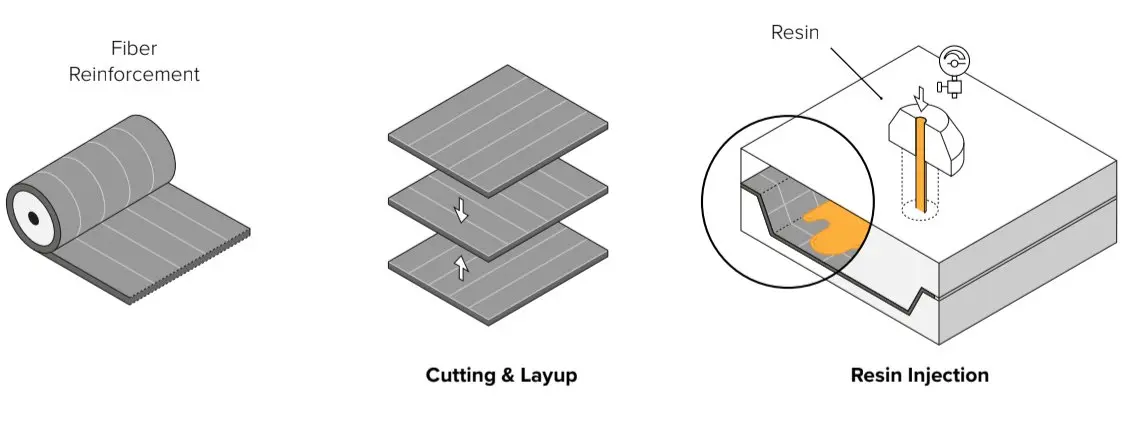 Fiber Reinforcement

Cutting & Layup

Resin

Resin Injection