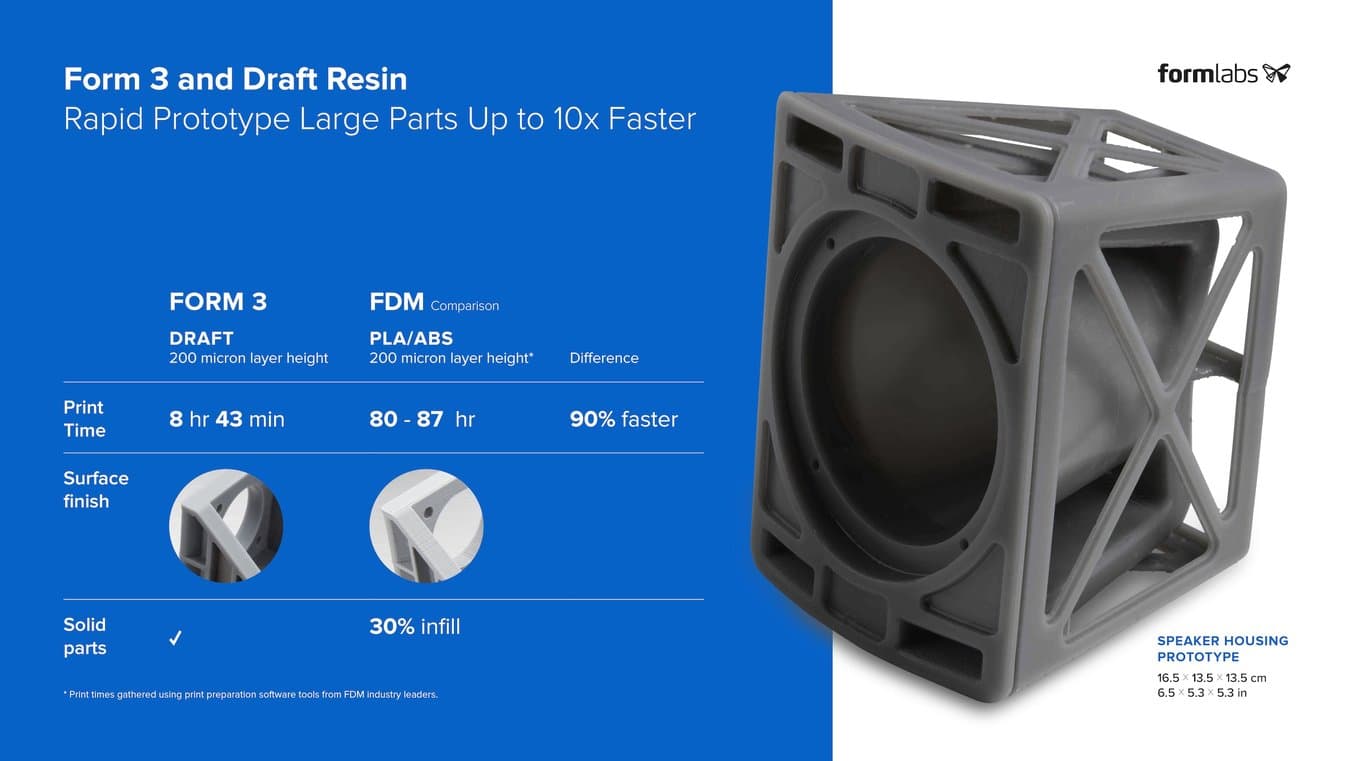 Form 3 and Draft Resin
Rapid Prototype Large Parts Up to 10x Faster

formlabs

| | FORM 3 DRAFT 200 micron layer height | FDM Comparison PLA/ABS 200 micron layer height* | Difference |
|---|---|---|---|
| Print Time | 8 hr 43 min | 80 - 87 hr | 90% faster |
| Surface finish | | | |
| Solid parts | ✓ | 30% infill | |

* Print times gathered using print preparation software tools from FDM industry leaders.

SPEAKER HOUSING PROTOTYPE
16.5 × 13.5 × 13.5 cm
6.5 × 5.3 × 5.3 in