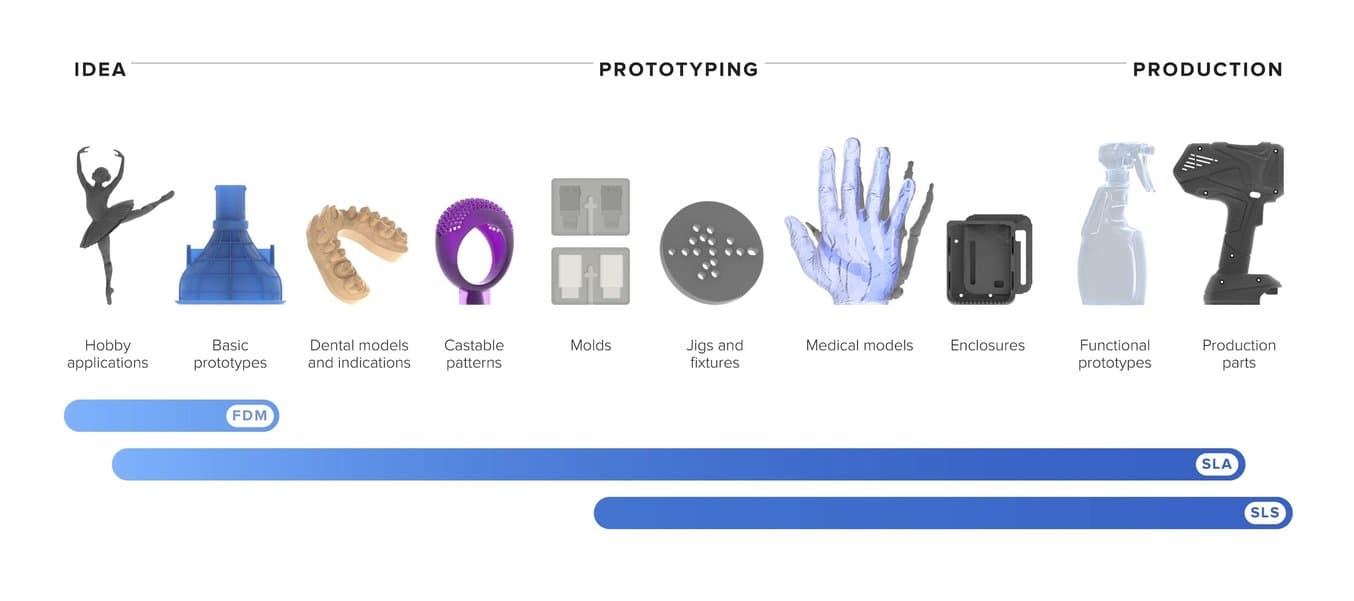 IDEA

PROTOTYPING

PRODUCTION

Hobby applications

Basic prototypes

Dental models and indications

Castable patterns

Molds

Jigs and fixtures

Medical models

Enclosures

Functional prototypes

Production parts

FDM

SLA

SLS