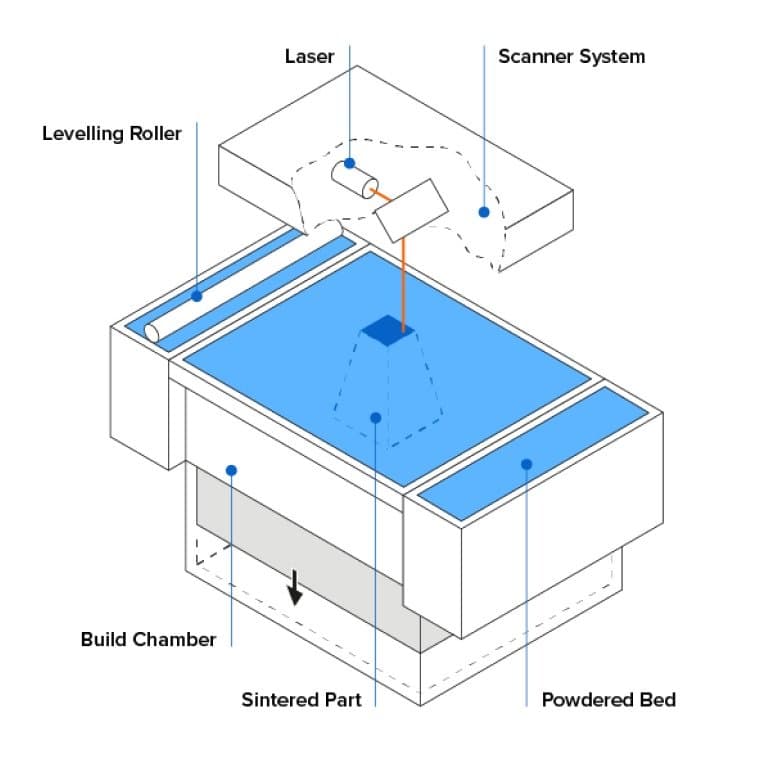 Laser
Scanner System
Levelling Roller
Build Chamber
Sintered Part
Powdered Bed