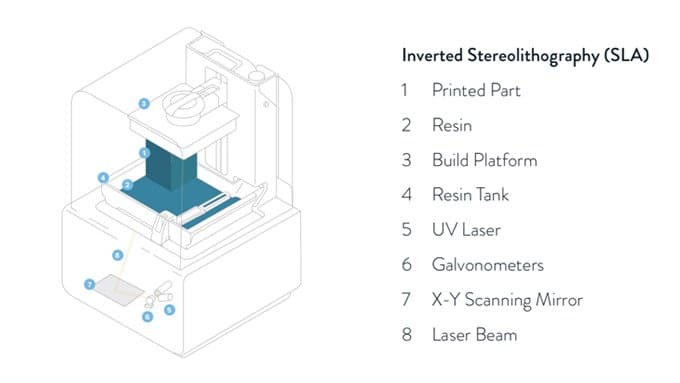 3

1

4

2

8

7

6

5

Inverted Stereolithography (SLA)

1 Printed Part

2 Resin

3 Build Platform

4 Resin Tank

5 UV Laser

6 Galvonometers

7 X-Y Scanning Mirror

8 Laser Beam