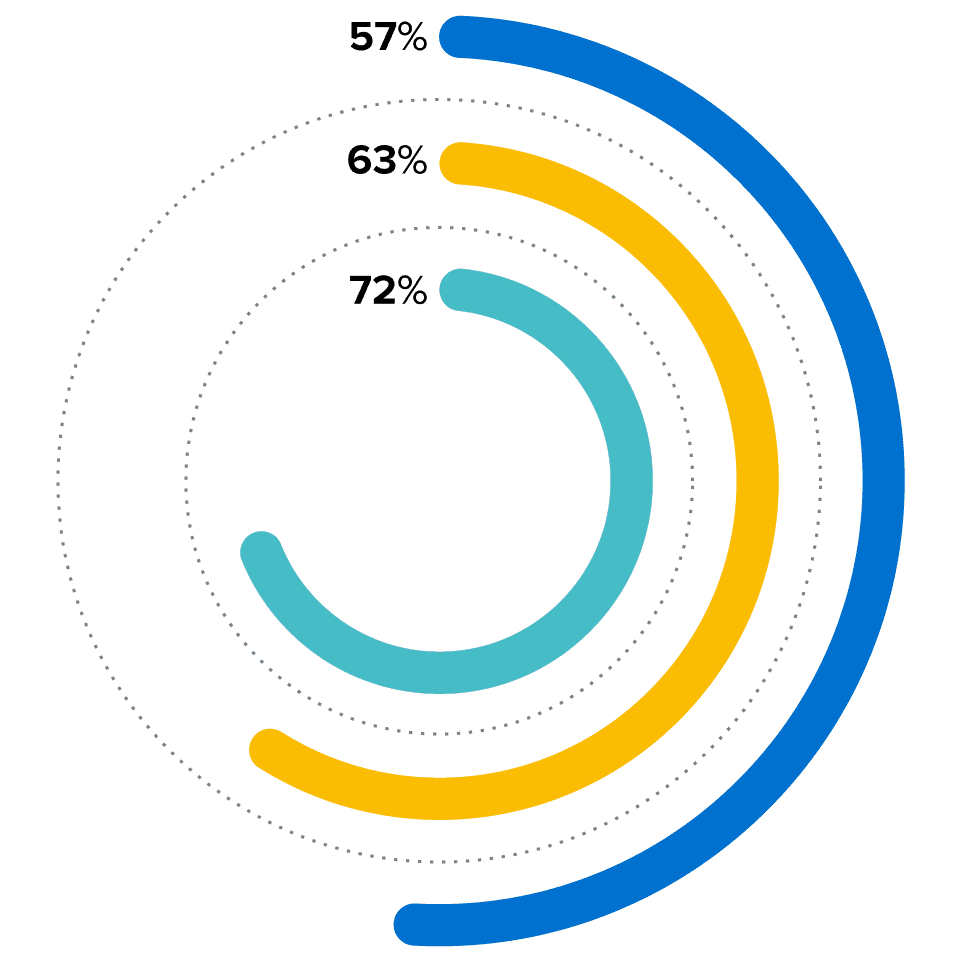 57%

63%

72%