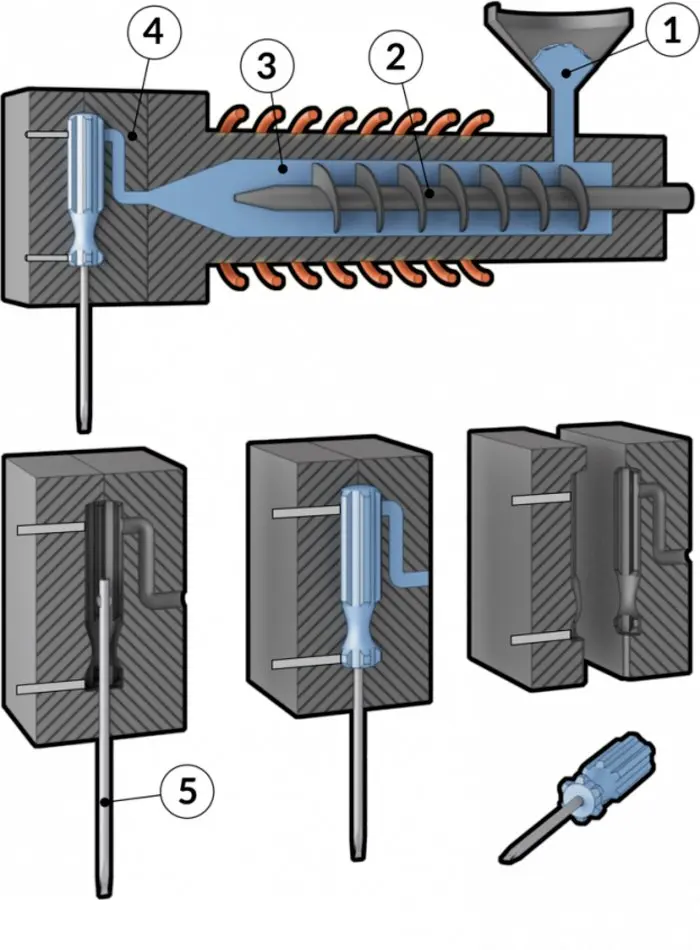 4
3
2
1
5