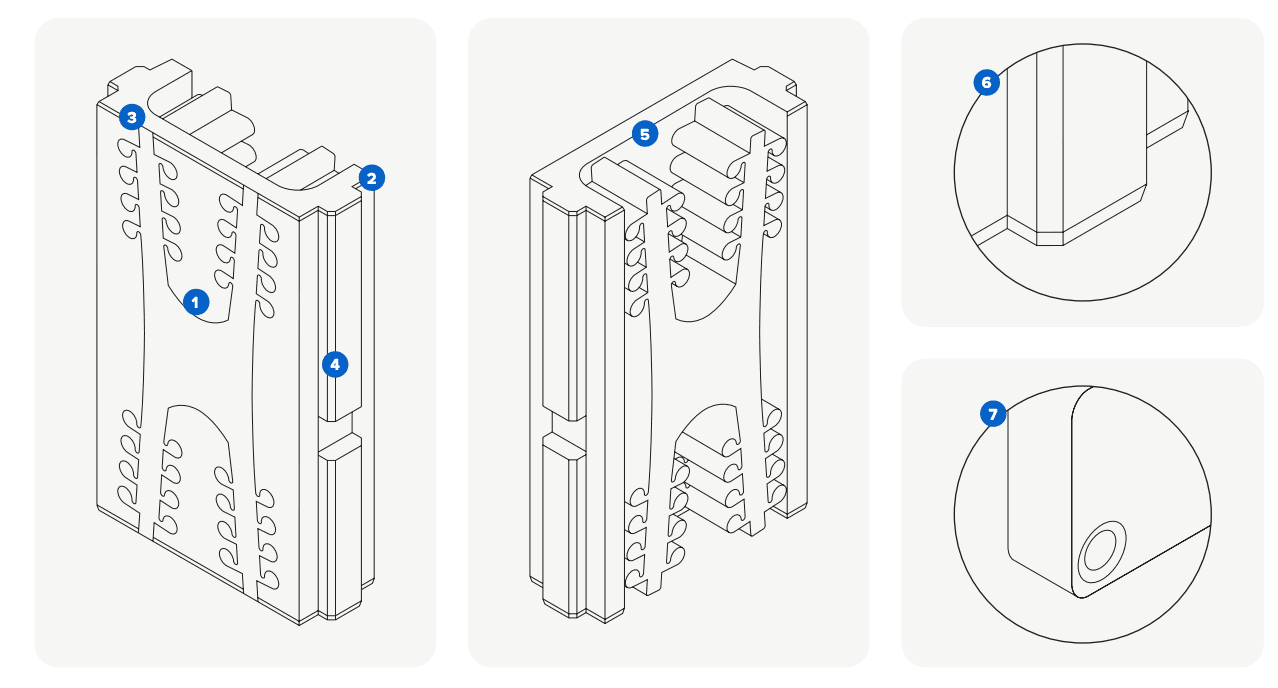 3
2
1
4
5
6
7