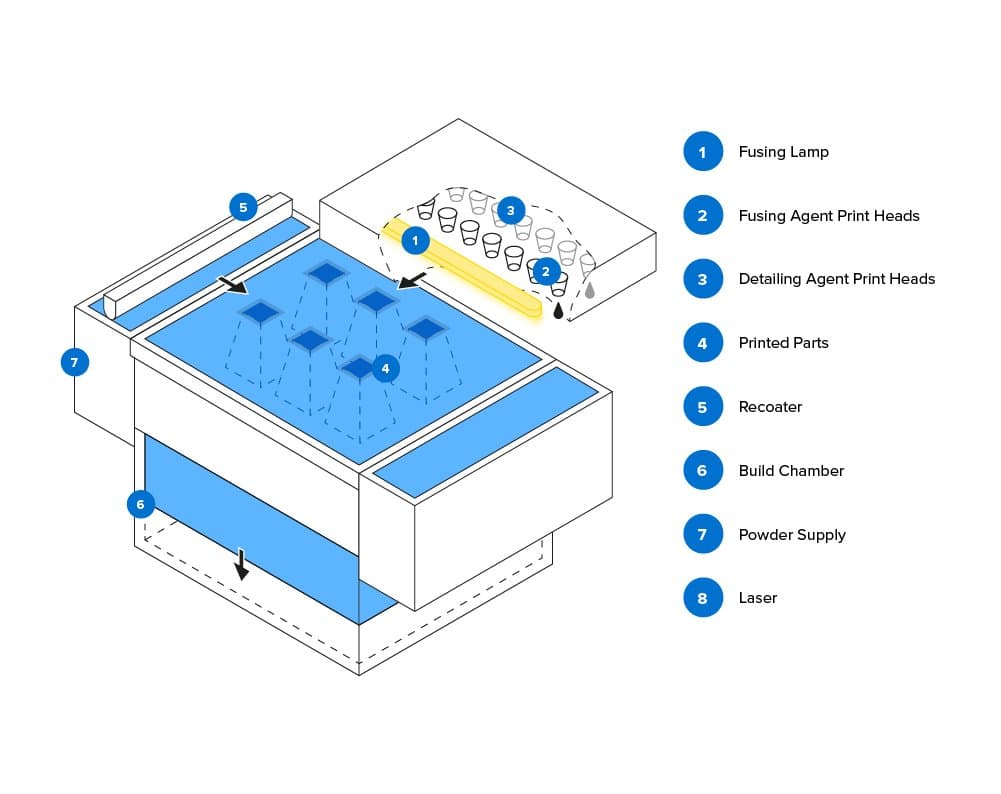 5
3
1
2
7
4
6

1 Fusing Lamp
2 Fusing Agent Print Heads
3 Detailing Agent Print Heads
4 Printed Parts
5 Recoater
6 Build Chamber
7 Powder Supply
8 Laser