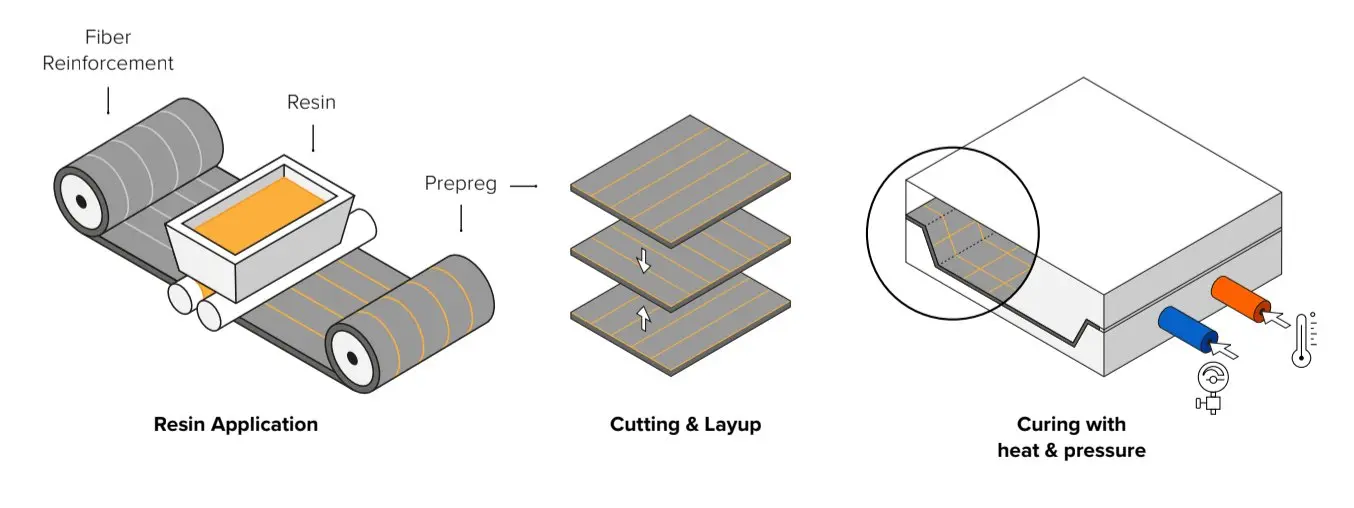 Fiber Reinforcement

Resin

Prepreg

Resin Application

Cutting & Layup

Curing with heat & pressure