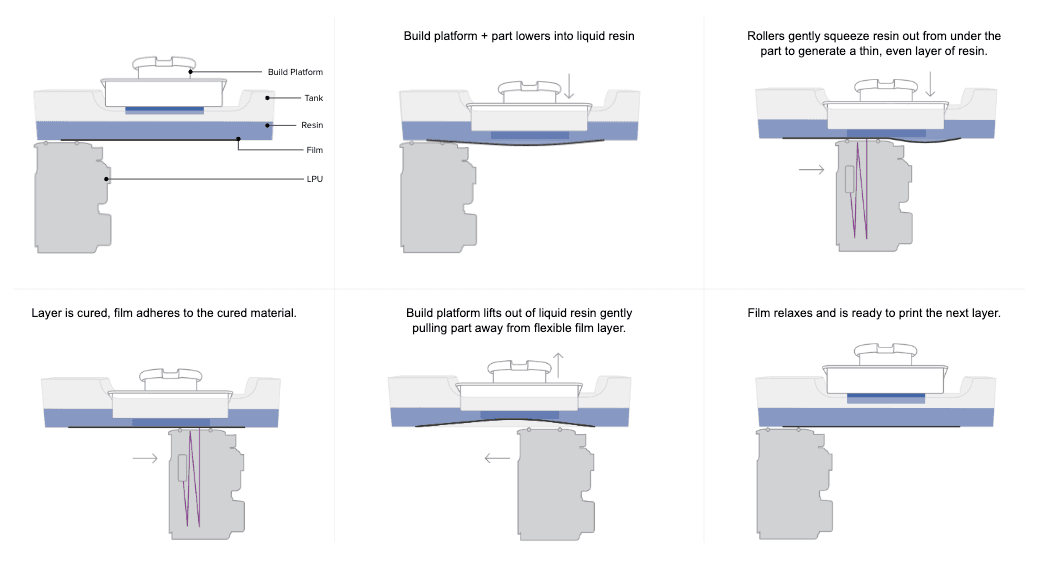 Build Platform
Tank
Resin
Film
LPU

Build platform + part lowers into liquid resin

Rollers gently squeeze resin out from under the part to generate a thin, even layer of resin.

Layer is cured, film adheres to the cured material.

Build platform lifts out of liquid resin gently pulling part away from flexible film layer.

Film relaxes and is ready to print the next layer.